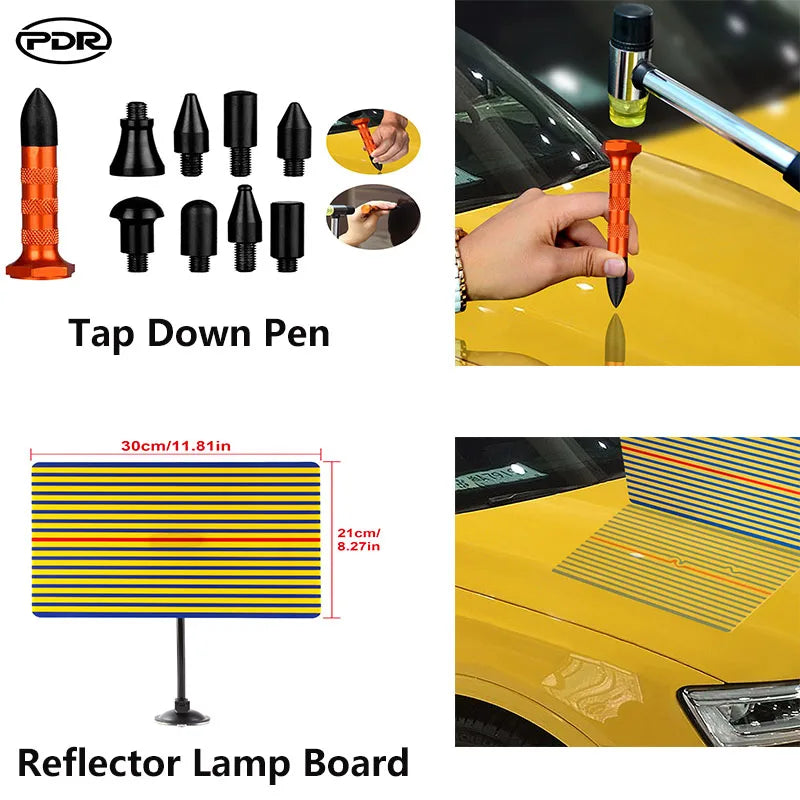 PDR

Tap Down Pen

30cm/11.81in

21cm/ 8.27in

Reflector Lamp Board